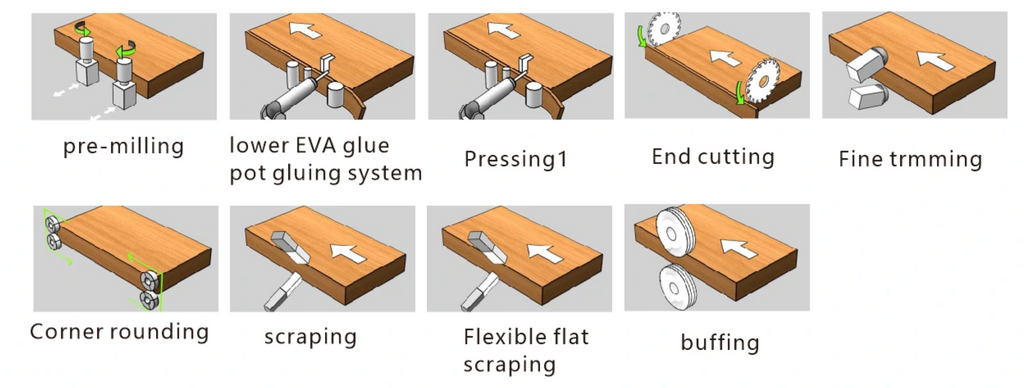 pre-milling

lower EVA glue pot gluing system

Pressing1

End cutting

Fine trmming

Corner rounding

scraping

Flexible flat scraping

buffing