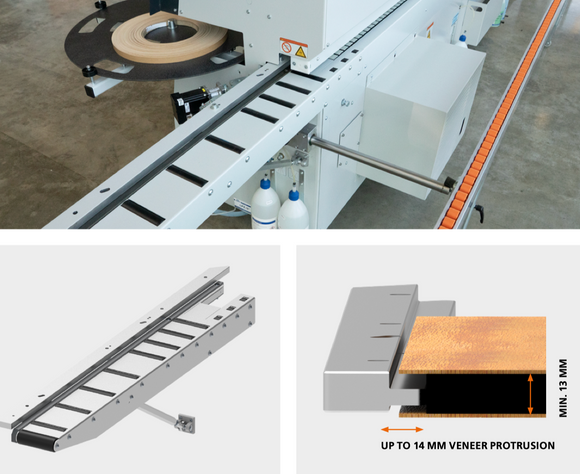 MIN. 13 MM

UP TO 14 MM VENEER PROTRUSION