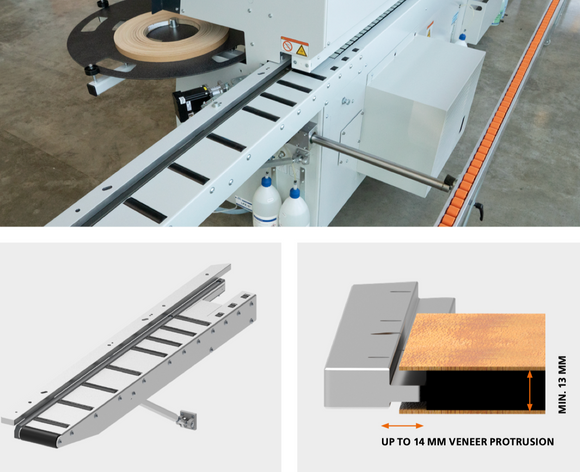 MIN. 13 MM

UP TO 14 MM VENEER PROTRUSION