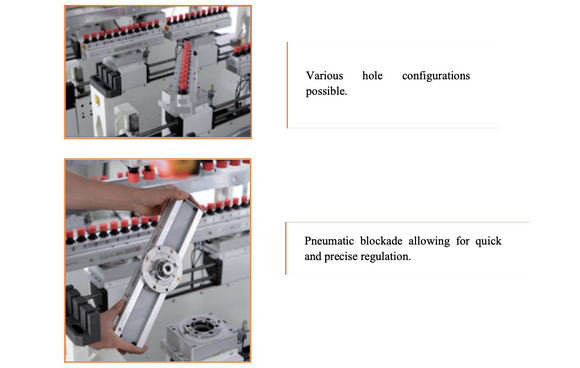 Various hole configurations possible.

Pneumatic blockade allowing for quick and precise regulation.