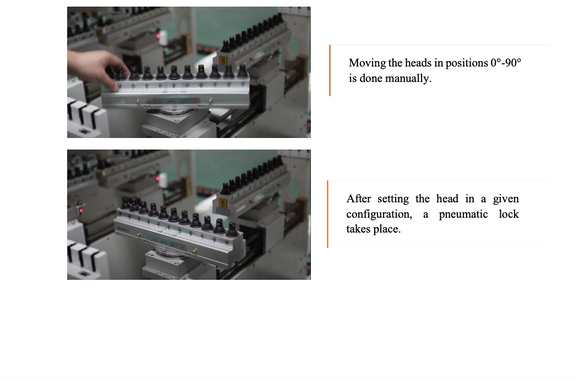 Moving the heads in positions 0°-90° is done manually.

After setting the head in a given configuration, a pneumatic lock takes place.