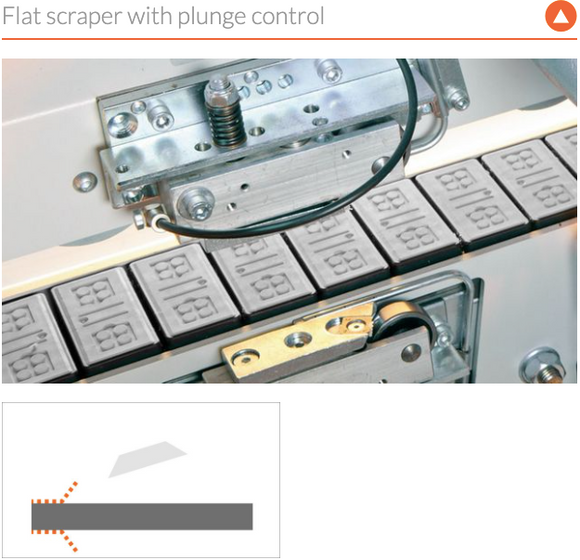 Flat scraper with plunge control