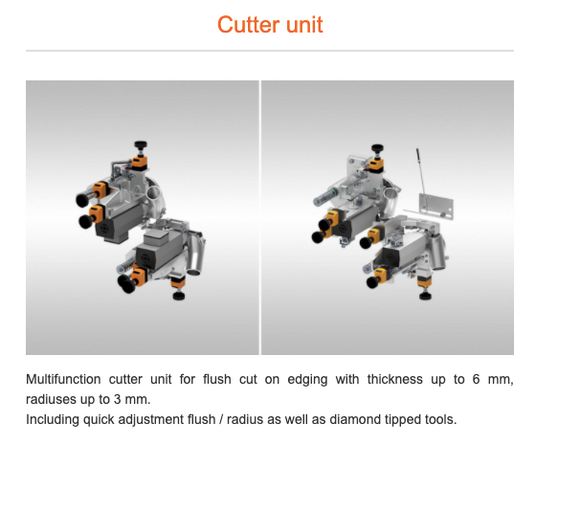 Cutter unit

Multifunction cutter unit for flush cut on edging with thickness up to 6 mm, radiuses up to 3 mm.
Including quick adjustment flush / radius as well as diamond tipped tools.