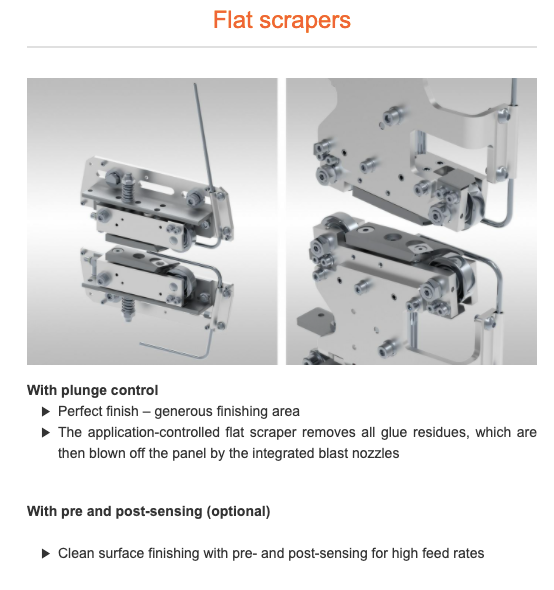 Flat scrapers

With plunge control

▶ Perfect finish – generous finishing area

▶ The application-controlled flat scraper removes all glue residues, which are then blown off the panel by the integrated blast nozzles

With pre and post-sensing (optional)

▶ Clean surface finishing with pre- and post-sensing for high feed rates